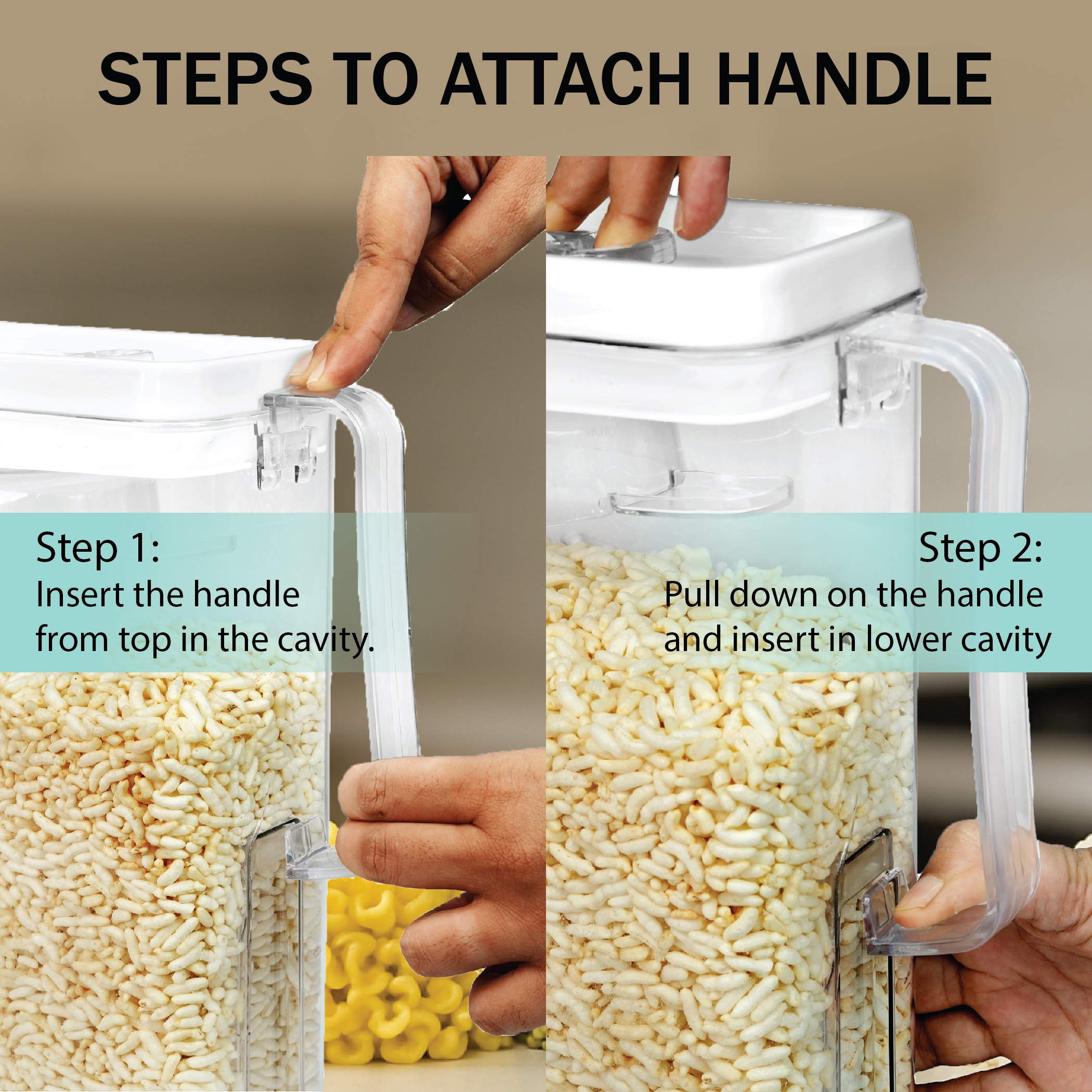 STEPS TO ATTACH HANDLE

Step 1:
Insert the handle from top in the cavity.

Step 2:
Pull down on the handle and insert in lower cavity